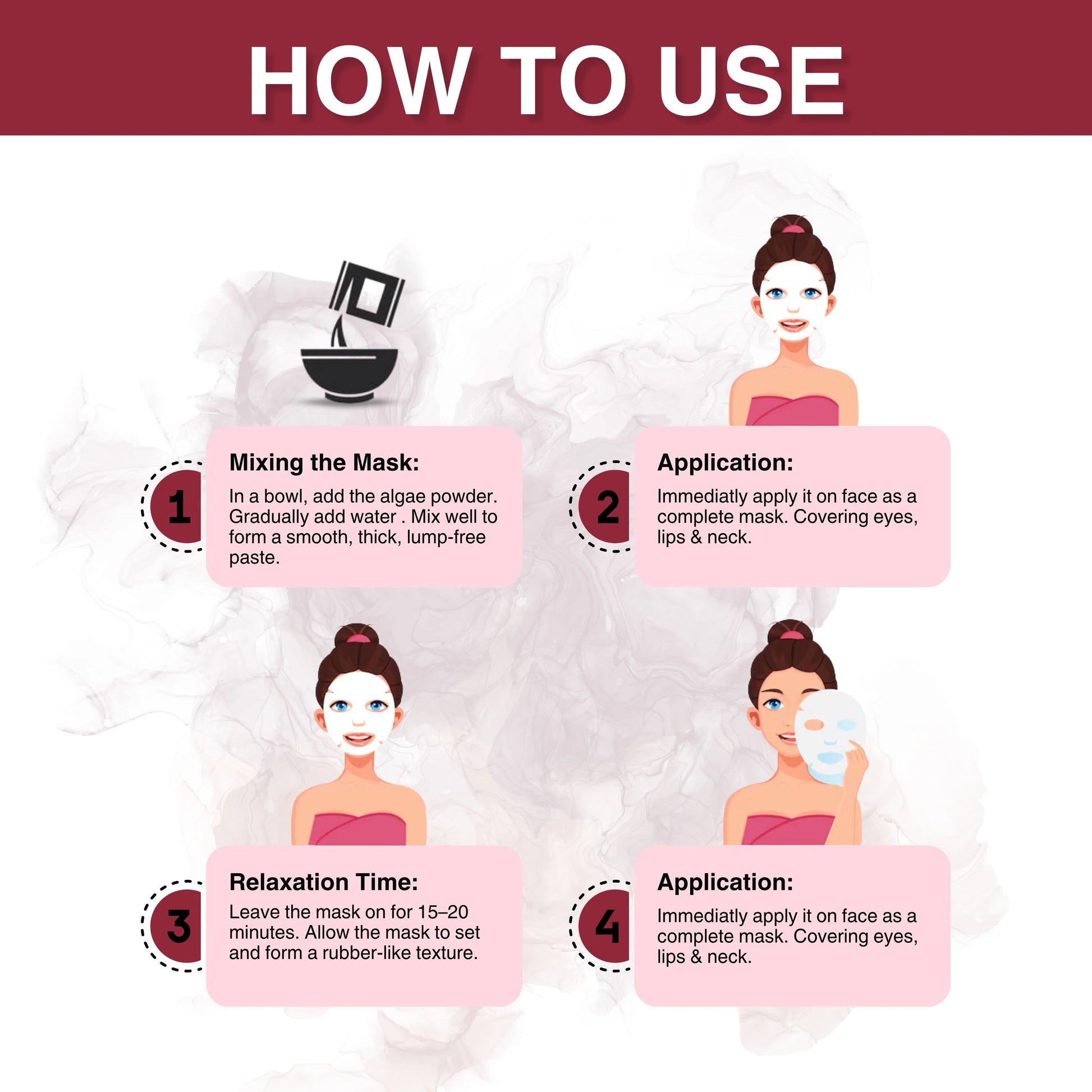 HOW TO USE

1

Mixing the Mask:

In a bowl, add the algae powder. Gradually add water . Mix well to form a smooth, thick, lump-free paste.

2

Application:

Immediatly apply it on face as a complete mask. Covering eyes, lips & neck.

3

Relaxation Time:

Leave the mask on for 15–20 minutes. Allow the mask to set and form a rubber-like texture.

4

Application:

Immediatly apply it on face as a complete mask. Covering eyes, lips & neck.