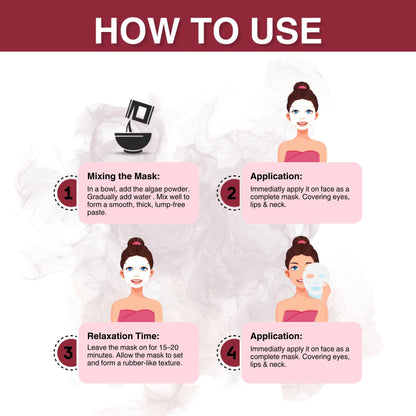 HOW TO USE

1

Mixing the Mask:

In a bowl, add the algae powder. Gradually add water . Mix well to form a smooth, thick, lump-free paste.

2

Application:

Immediatly apply it on face as a complete mask. Covering eyes, lips & neck.

3

Relaxation Time:

Leave the mask on for 15–20 minutes. Allow the mask to set and form a rubber-like texture.

4

Application:

Immediatly apply it on face as a complete mask. Covering eyes, lips & neck.