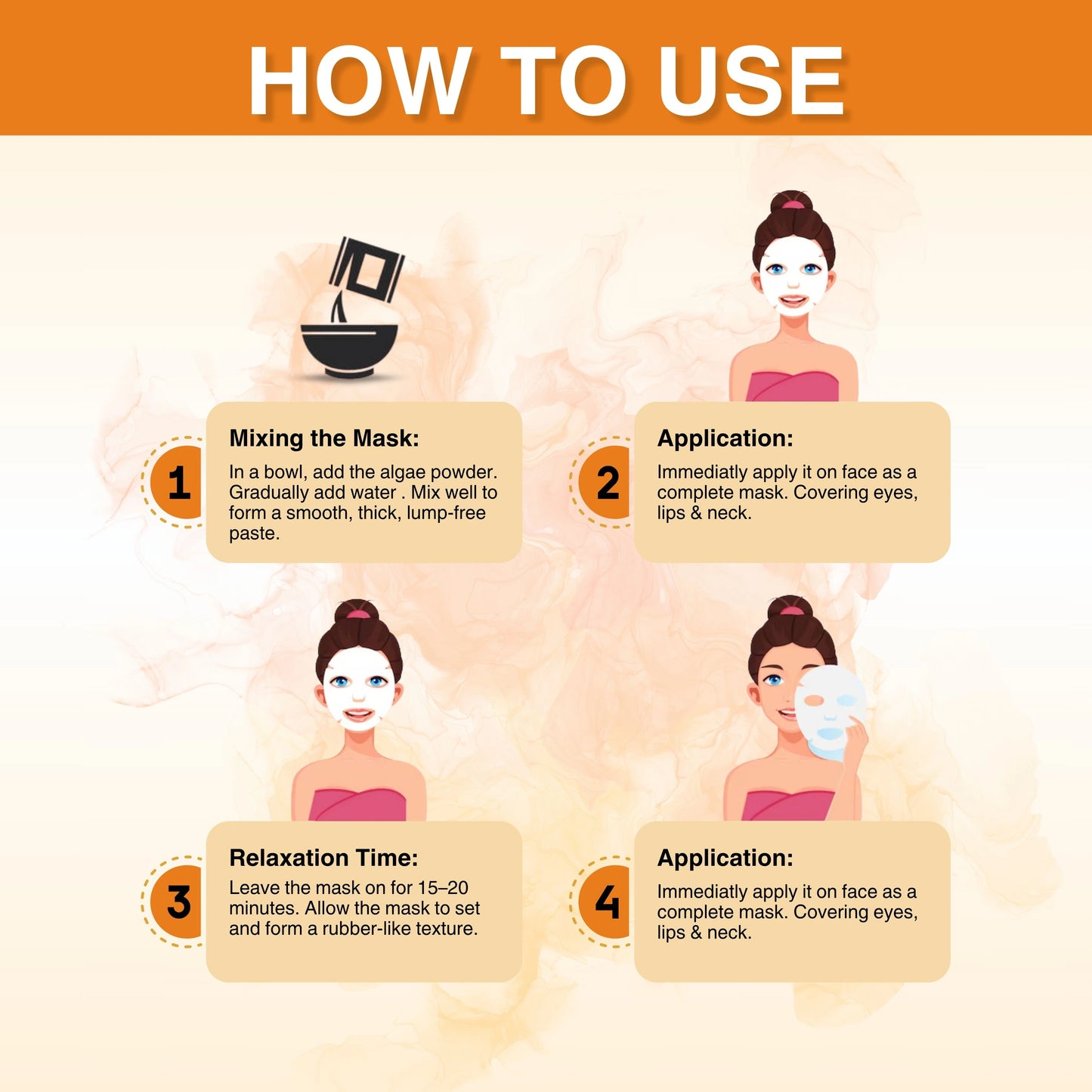 HOW TO USE

1

Mixing the Mask:

In a bowl, add the algae powder. Gradually add water . Mix well to form a smooth, thick, lump-free paste.

2

Application:

Immediatly apply it on face as a complete mask. Covering eyes, lips & neck.

3

Relaxation Time:

Leave the mask on for 15–20 minutes. Allow the mask to set and form a rubber-like texture.

4

Application:

Immediatly apply it on face as a complete mask. Covering eyes, lips & neck.