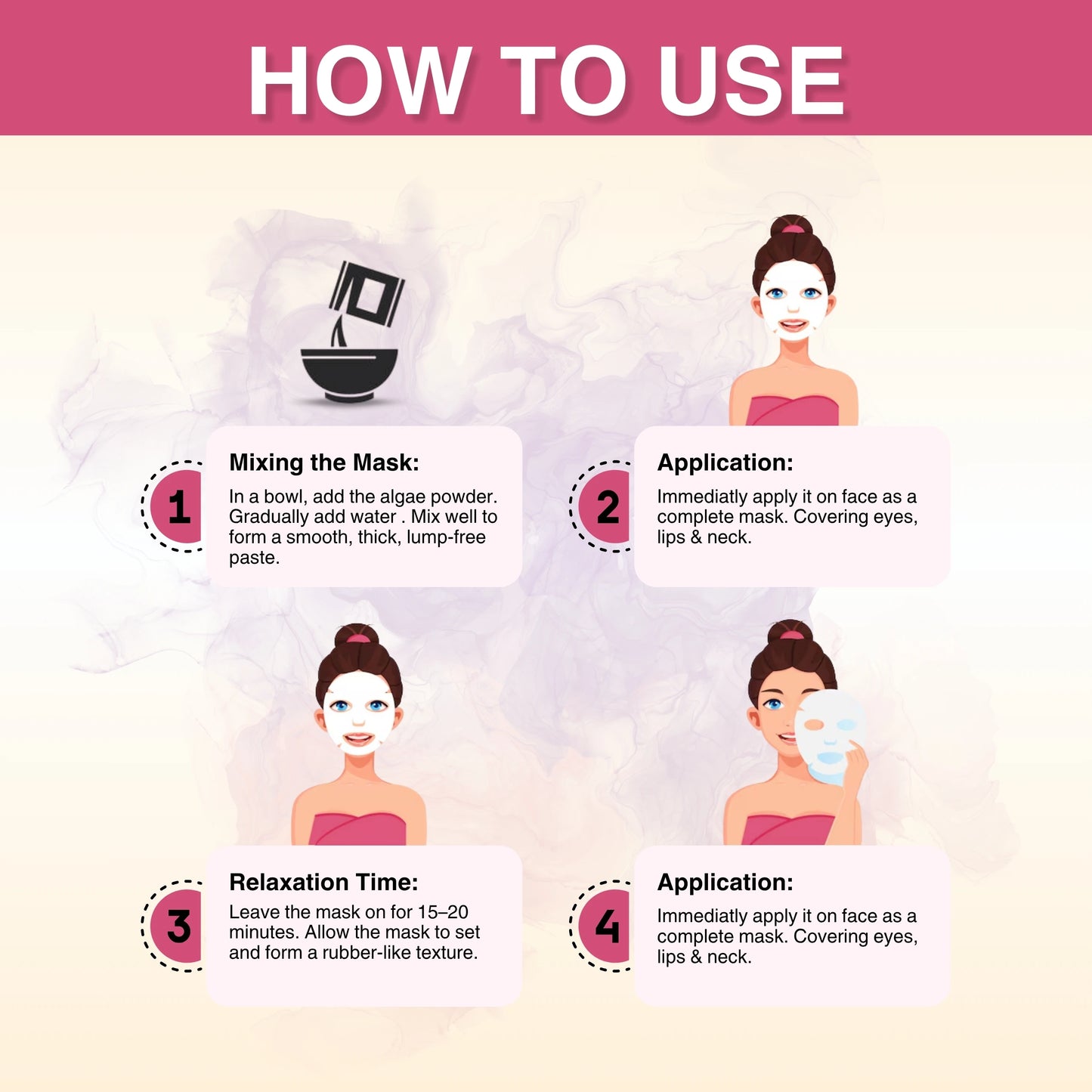 HOW TO USE

1

Mixing the Mask:

In a bowl, add the algae powder. Gradually add water . Mix well to form a smooth, thick, lump-free paste.

2

Application:

Immediatly apply it on face as a complete mask. Covering eyes, lips & neck.

3

Relaxation Time:

Leave the mask on for 15–20 minutes. Allow the mask to set and form a rubber-like texture.

4

Application:

Immediatly apply it on face as a complete mask. Covering eyes, lips & neck.